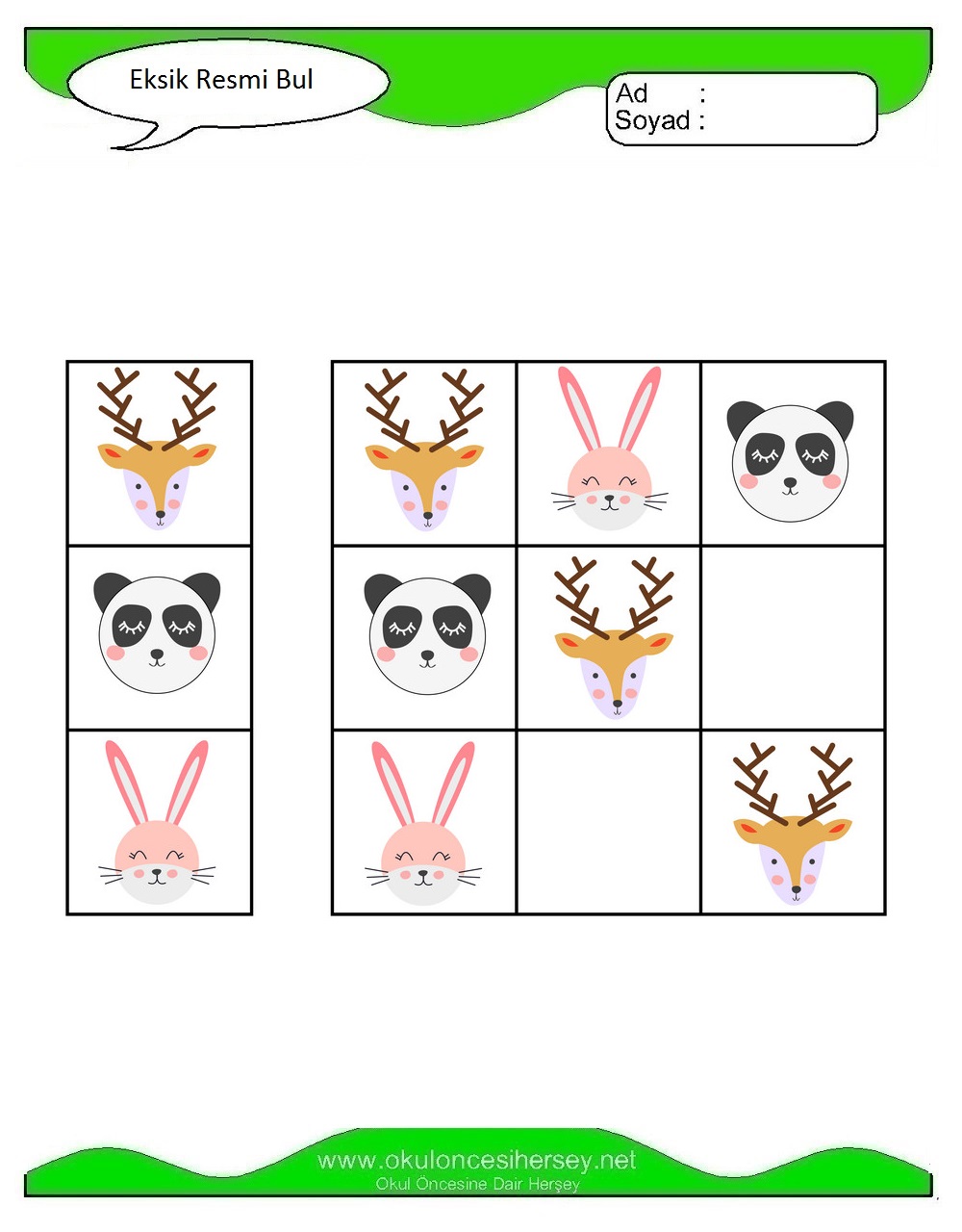 Eksik Resmi Bul

Ad :
Soyad :

www.okuloncesihersey.net
Okul Öncesine Dair Herşey